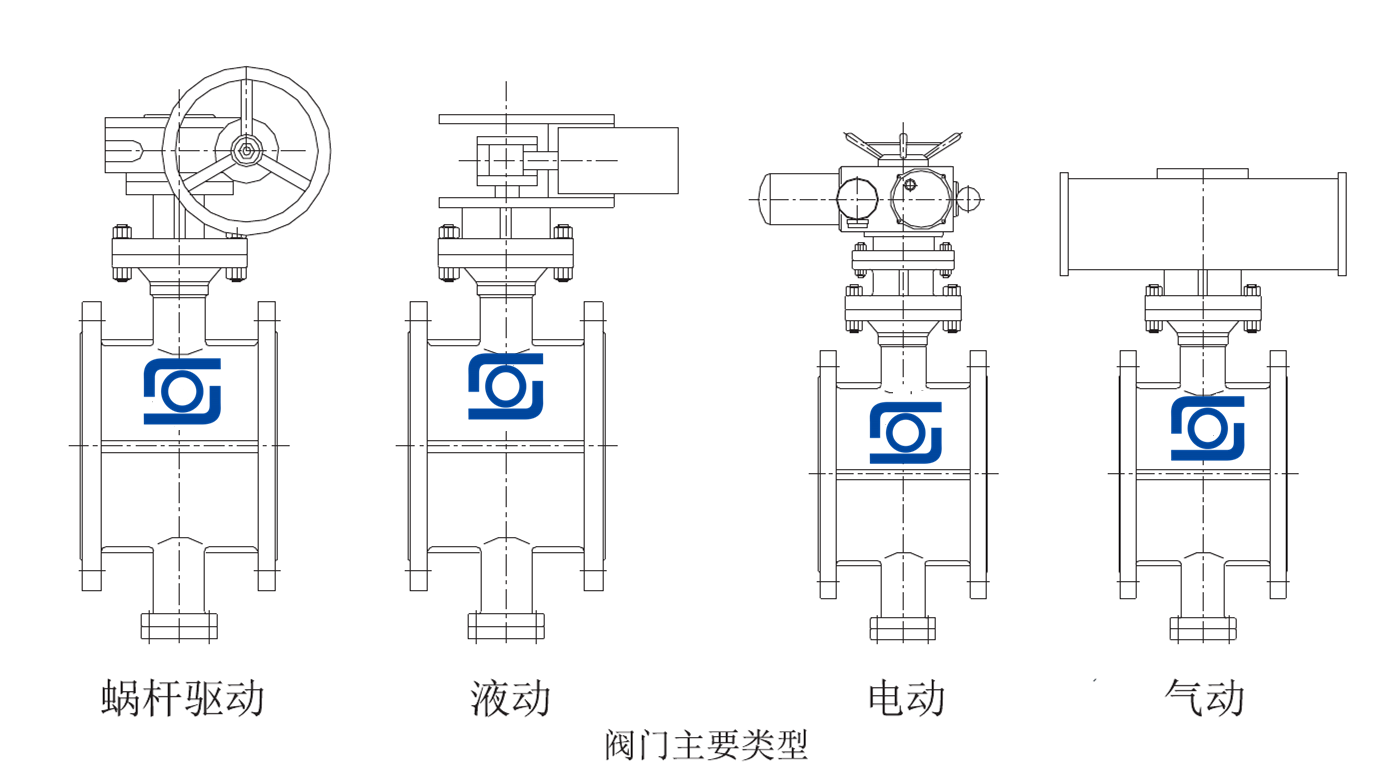 蜗杆驱动

液动

电动

气动

阀门主要类型